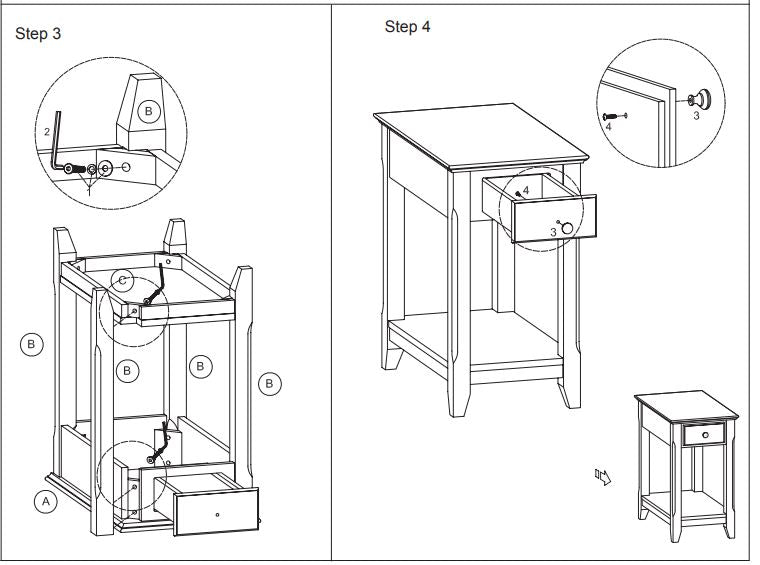 Step 3

B
2
1
C
B
B
B
B
A

Step 4

4
3
4
3