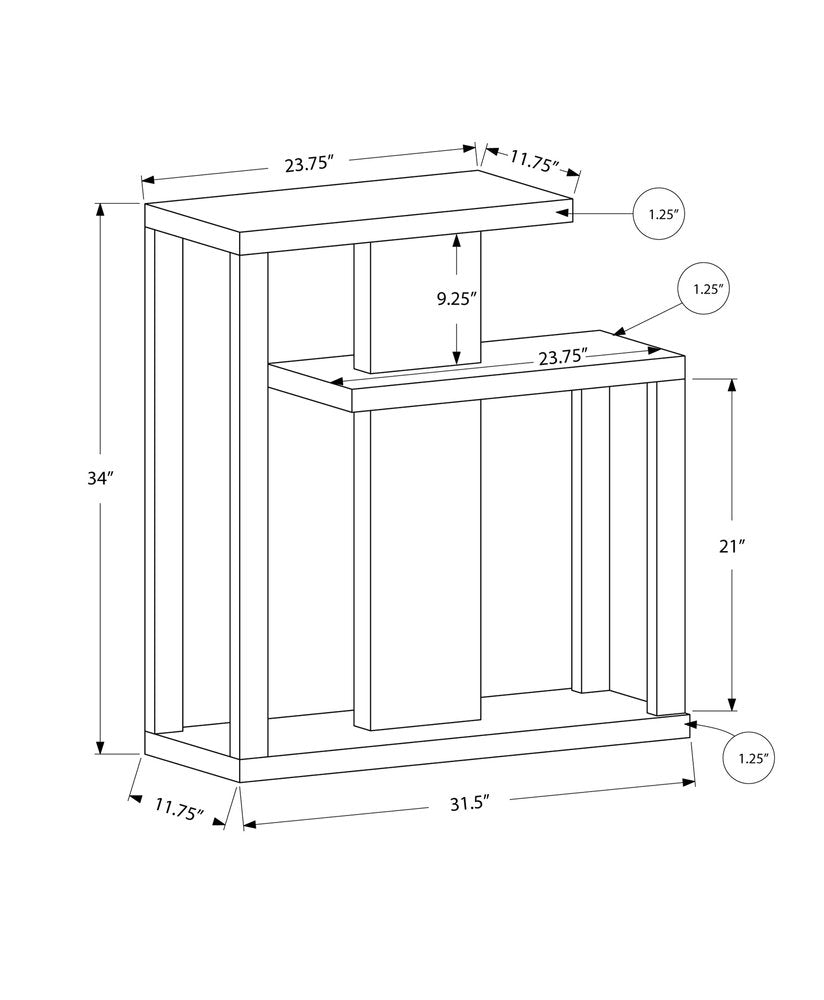 23.75″
11.75″
1.25″
9.25″
1.25″
23.75″
34″
21″
1.25″
11.75″
31.5″